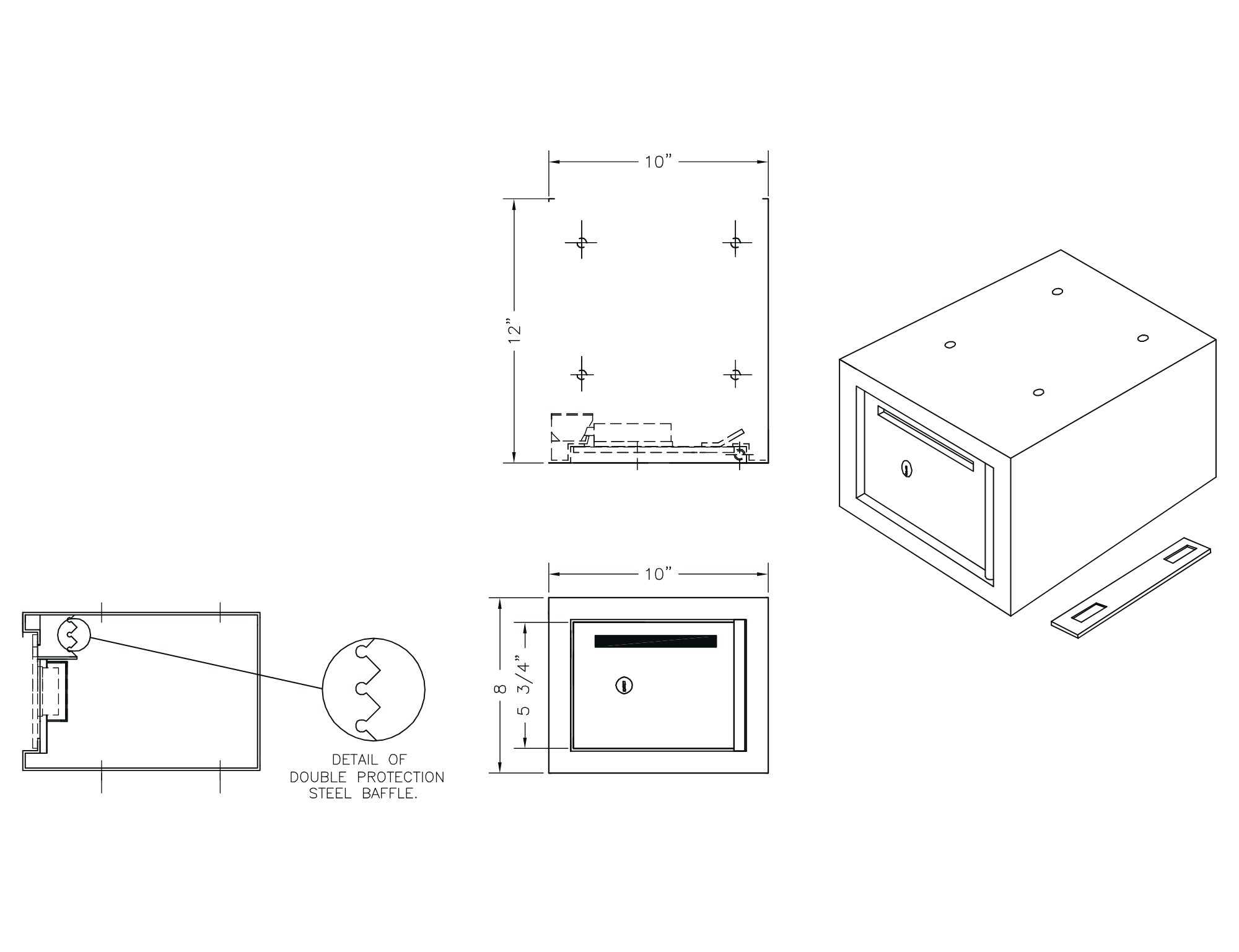 10"

12"

10"

8

5 3/4"

DETAIL OF
DOUBLE PROTECTION
STEEL BAFFLE.